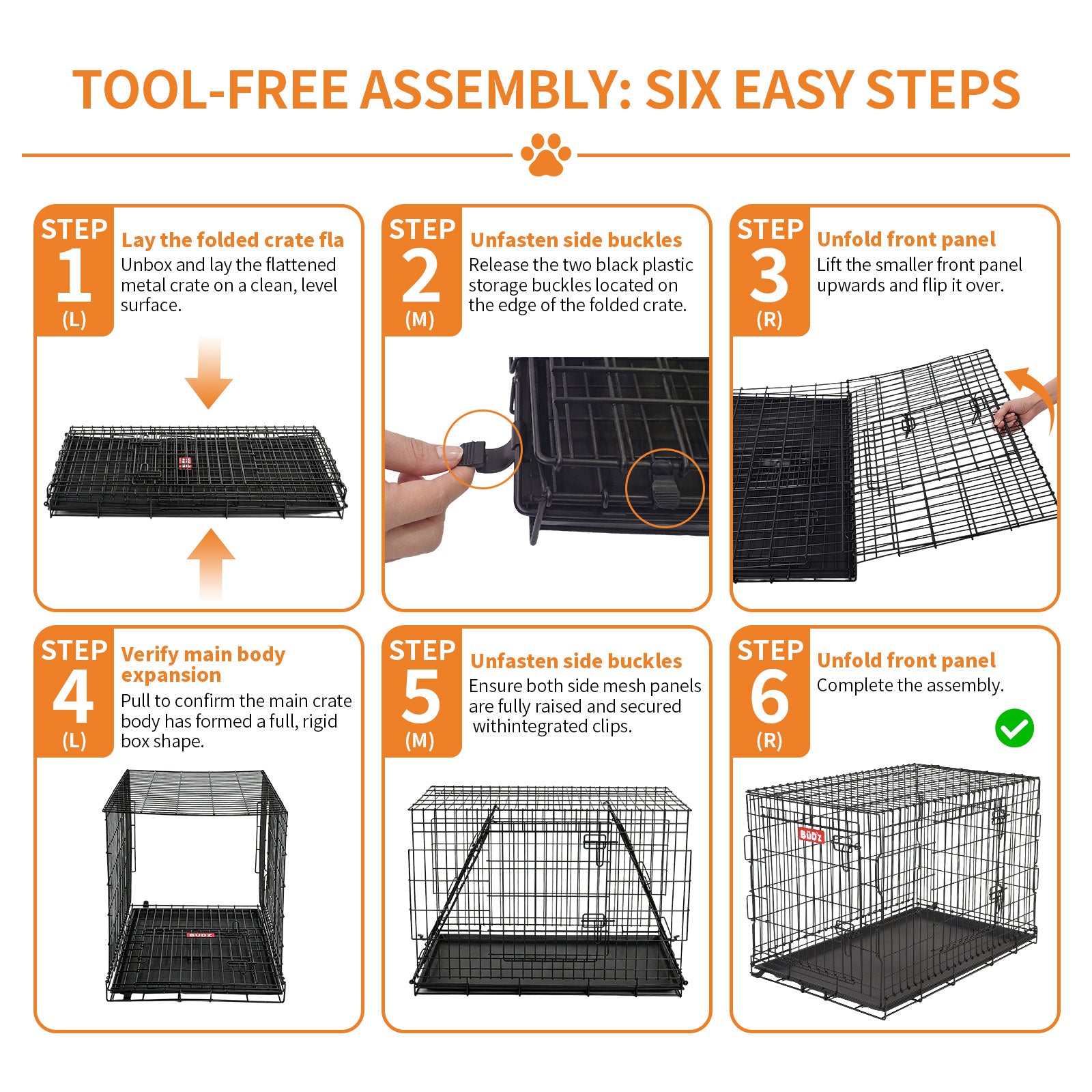 TOOL-FREE ASSEMBLY: SIX EASY STEPS

STEP 1 (L)

Lay the folded crate fla

Unbox and lay the flattened metal crate on a clean, level surface.

STEP 2 (M)

Unfasten side buckles

Release the two black plastic storage buckles located on the edge of the folded crate.

STEP 3 (R)

Unfold front panel

Lift the smaller front panel upwards and flip it over.

STEP 4 (L)

Verify main body expansion

Pull to confirm the main crate body has formed a full, rigid box shape.

BUDZ

STEP 5 (M)

Unfasten side buckles

Ensure both side mesh panels are fully raised and secured withintegrated clips.

STEP 6 (R)

Unfold front panel

Complete the assembly.

BUDZ